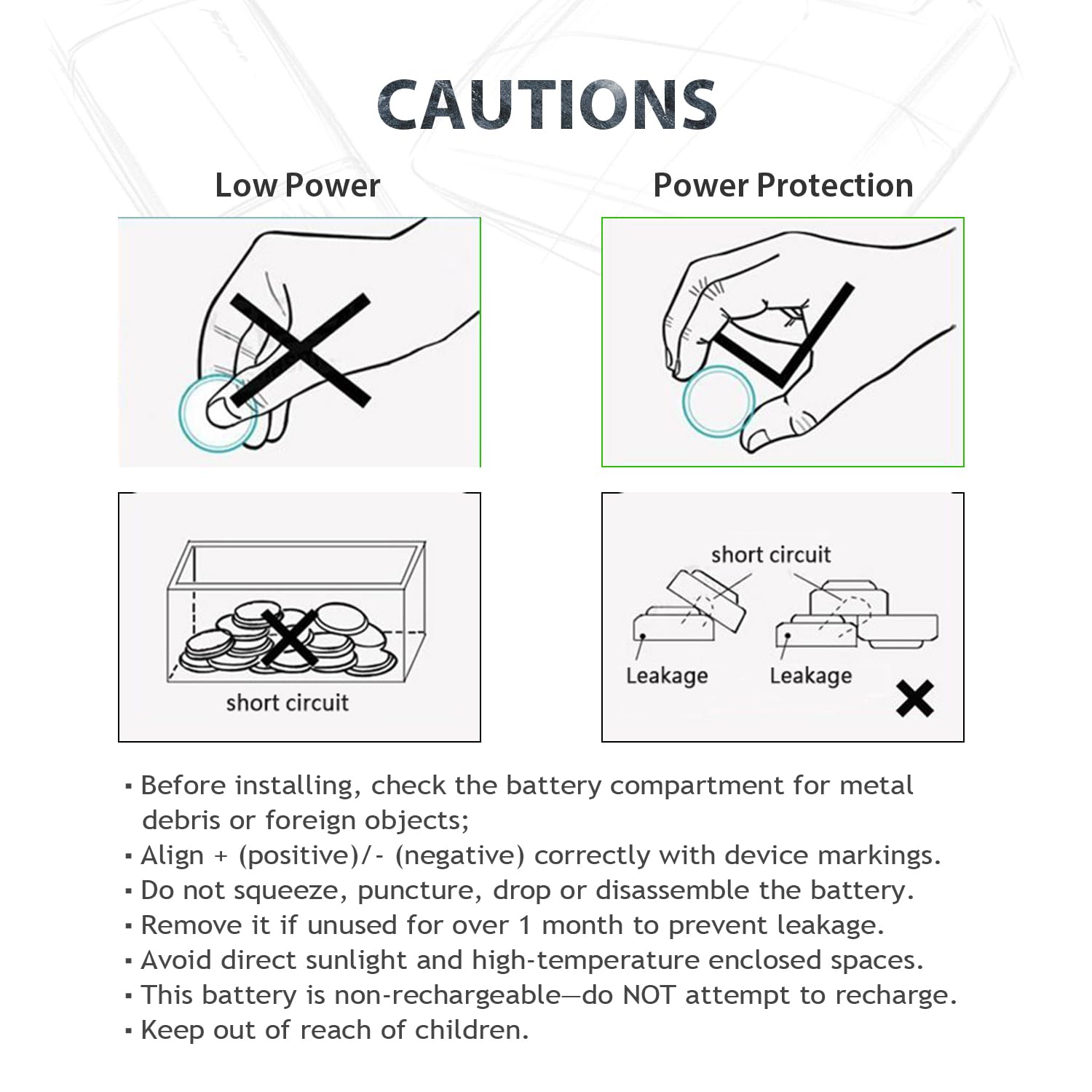 CAUTIONS

Low Power

Power Protection

short circuit

short circuit

Leakage

Leakage

▪ Before installing, check the battery compartment for metal debris or foreign objects;
▪ Align + (positive)/- (negative) correctly with device markings.
▪ Do not squeeze, puncture, drop or disassemble the battery.
▪ Remove it if unused for over 1 month to prevent leakage.
▪ Avoid direct sunlight and high-temperature enclosed spaces.
▪ This battery is non-rechargeable—do NOT attempt to recharge.
▪ Keep out of reach of children.